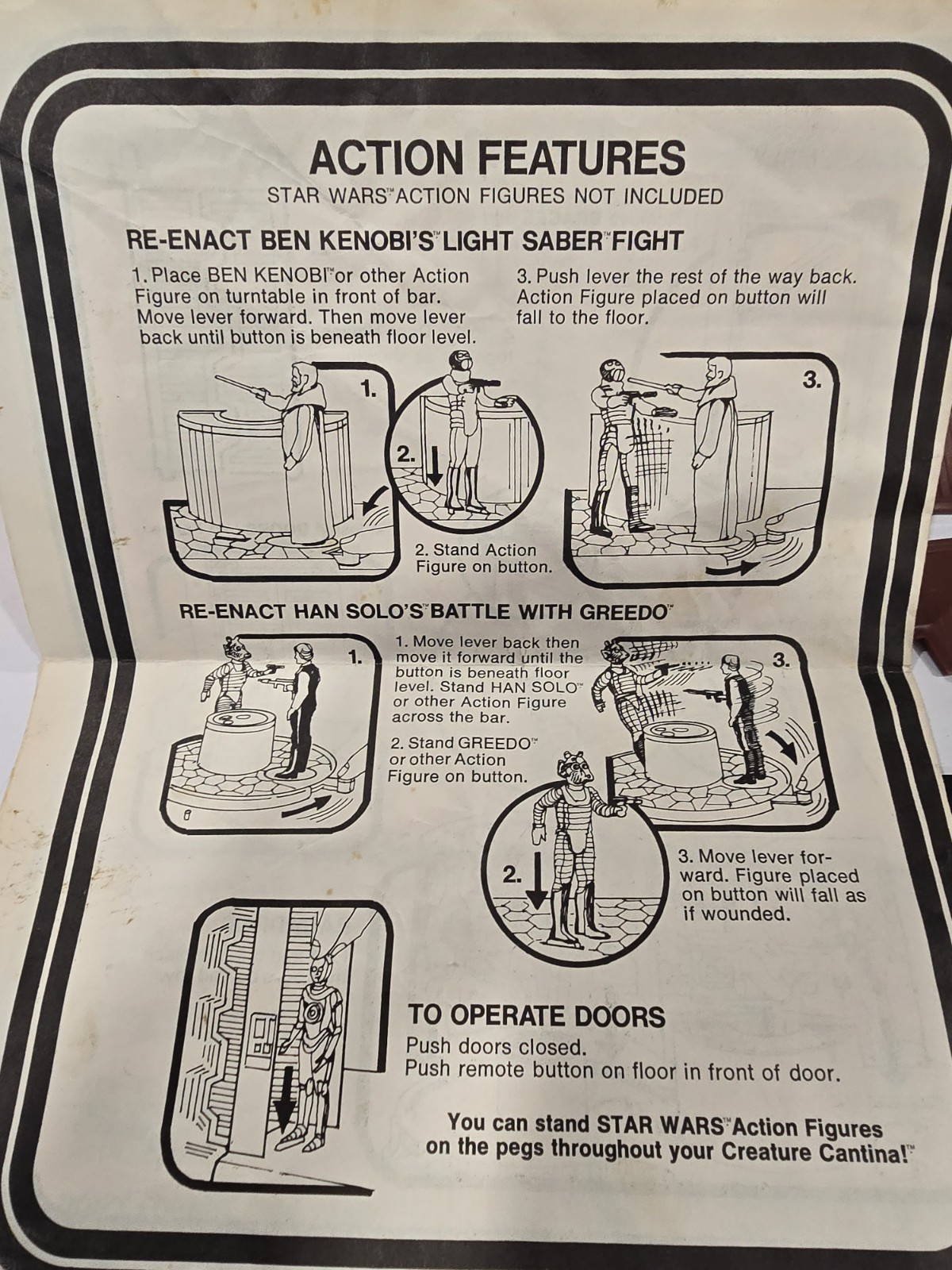 ACTION FEATURES
STAR WARS™ ACTION FIGURES NOT INCLUDED

RE-ENACT BEN KENOBI'S™ LIGHT SABER™ FIGHT

1. Place BEN KENOBI™ or other Action Figure on turntable in front of bar. Move lever forward. Then move lever back until button is beneath floor level.

3. Push lever the rest of the way back. Action Figure placed on button will fall to the floor.

1.

2.

3.

2. Stand Action Figure on button.

RE-ENACT HAN SOLO'S™ BATTLE WITH GREEDO™

1.

1. Move lever back then move it forward until the button is beneath floor level. Stand HAN SOLO™ or other Action Figure across the bar.

2. Stand GREEDO™ or other Action Figure on button.

3.

2.

3. Move lever forward. Figure placed on button will fall as if wounded.

TO OPERATE DOORS
Push doors closed.
Push remote button on floor in front of door.

You can stand STAR WARS™ Action Figures on the pegs throughout your Creature Cantina!™